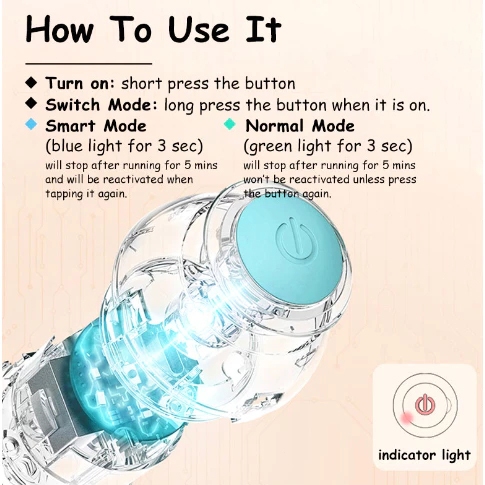 How To Use It

◆ Turn on: short press the button
◆ Switch Mode: long press the button when it is on.

◆ Smart Mode
(blue light for 3 sec)
will stop after running for 5 mins and will be reactivated when tapping it again.

◆ Normal Mode
(green light for 3 sec)
will stop after running for 5 mins won't be reactivated unless press the button again.

indicator light